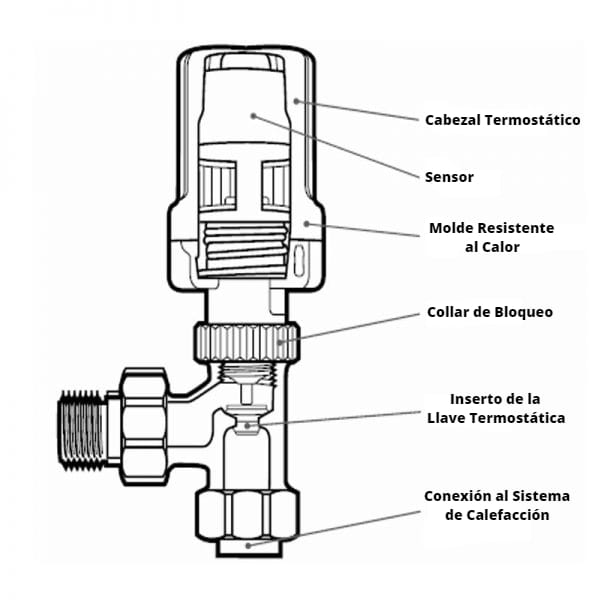 Cabezal Termostático

Sensor

Molde Resistente al Calor

Collar de Bloqueo

Inserto de la Llave Termostática

Conexión al Sistema de Calefacción